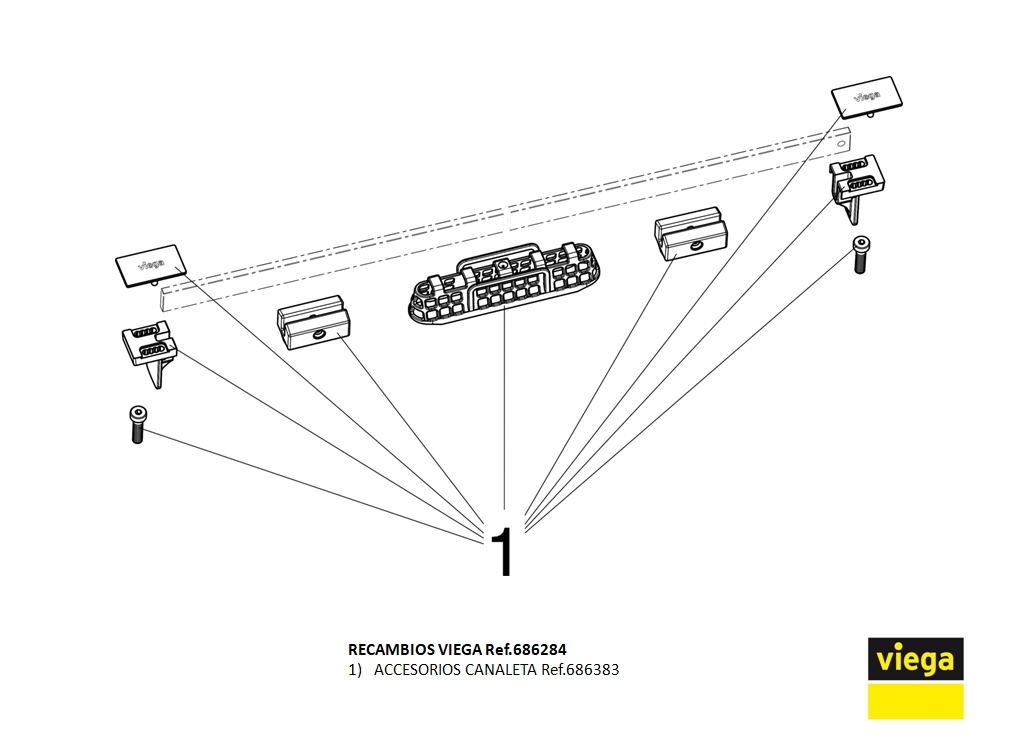 viega

viega

1

RECAMBIOS VIEGA Ref.686284
1) ACCESORIOS CANALETA Ref.686383

viega